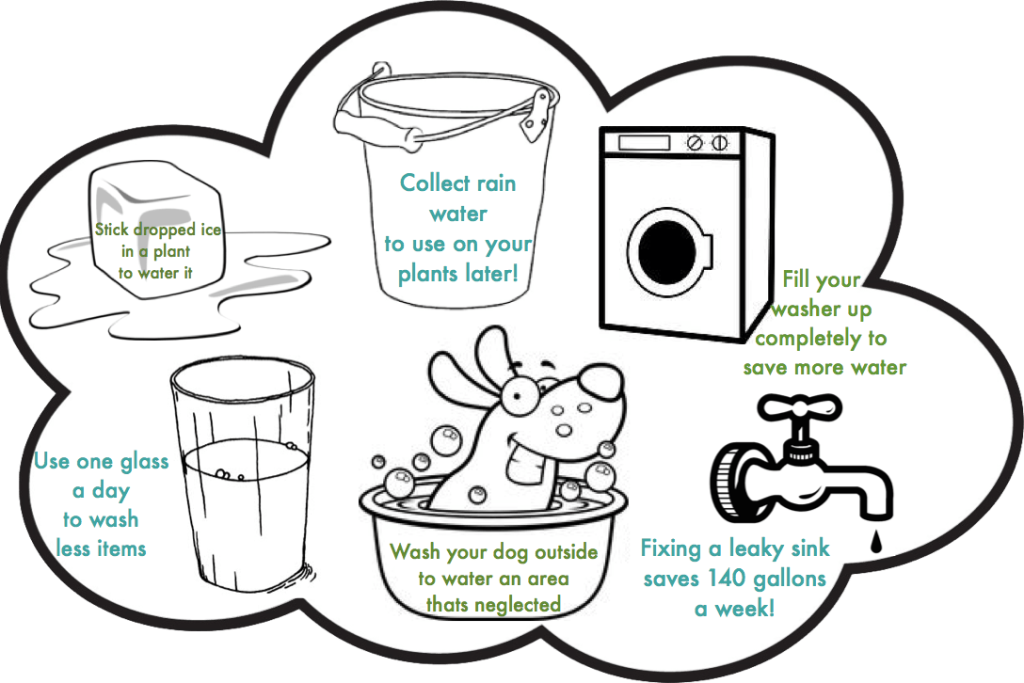 Stick dropped ice in a plant to water it

Collect rain water to use on your plants later!

Fill your washer up completely to save more water

Use one glass a day to wash less items

Wash your dog outside to water an area thats neglected

Fixing a leaky sink saves 140 gallons a week!